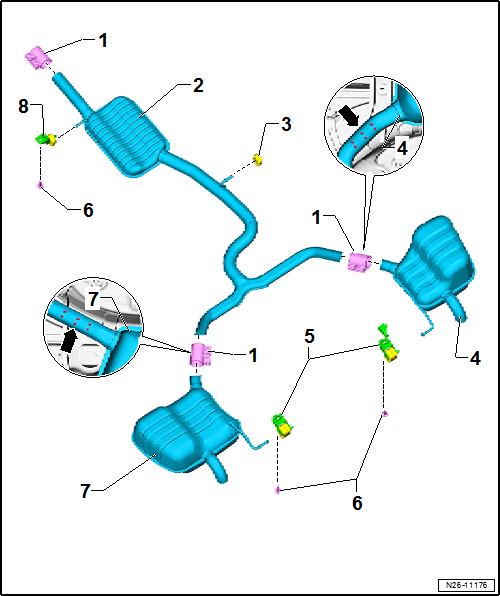 1
2
8
3
4
6
1
7
1
5
4
7
6
N26-11176