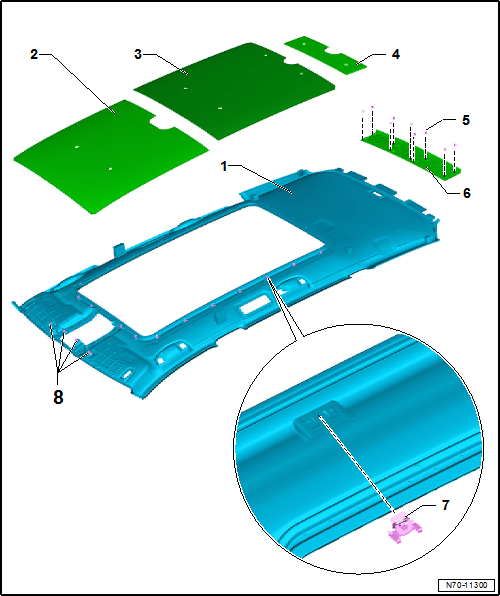 2
3
4
5
6
1
8
7
N70-11300