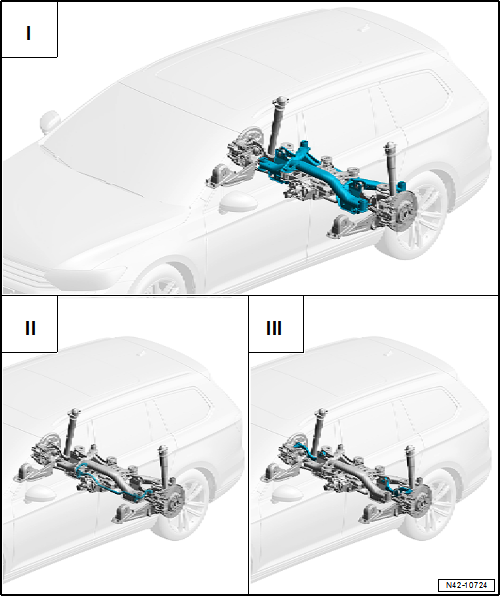 I

II

III

N42-10724