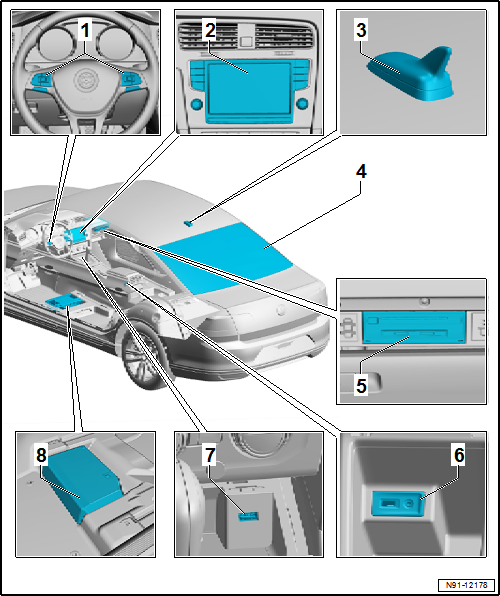 1
2
3
4
5
8
7
6
N91-12178