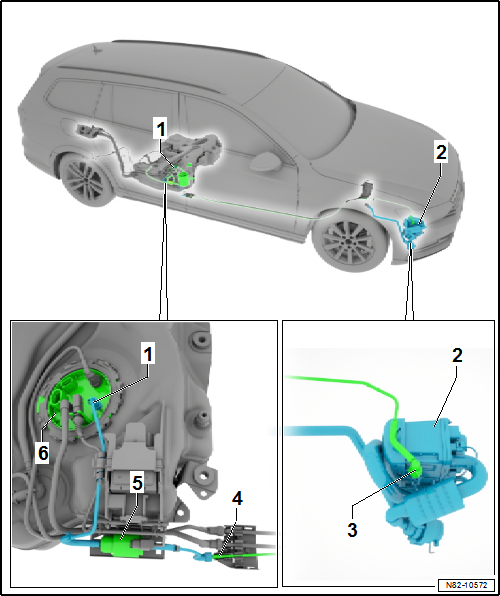 1
2
1
6
5
4
2
3
N82-10572