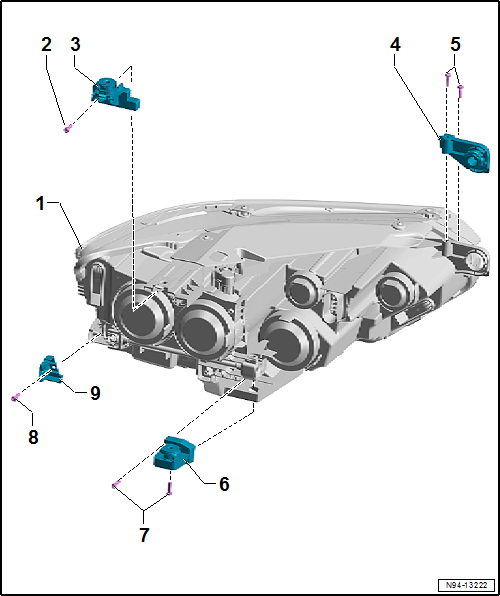 2
3
4
5
1
9
8
6
7
N94-13222