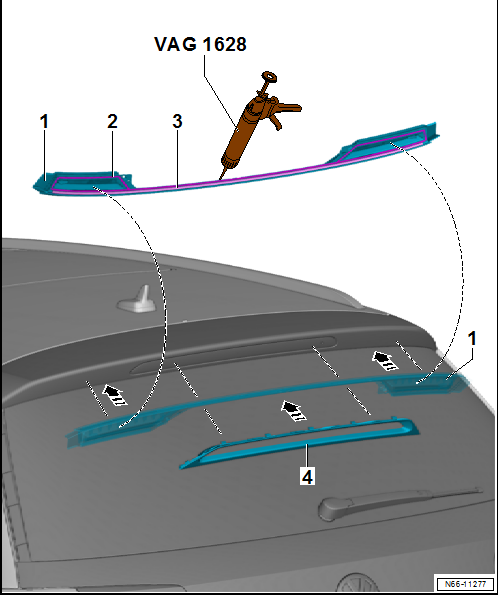 VAG 1628

1

2

3

1

4

N66-11277