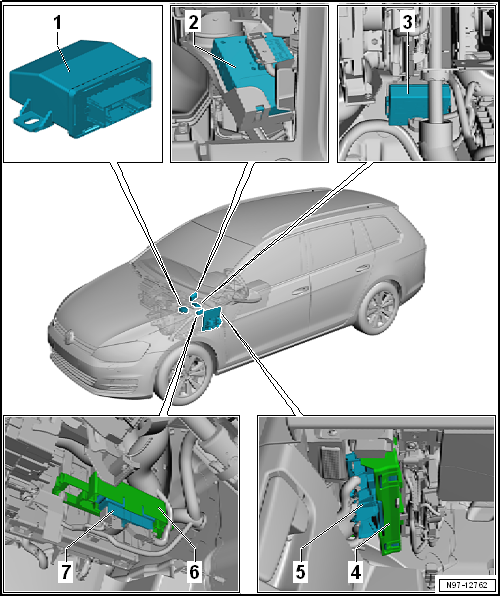 1
2
3
7
6
5
4
N97-12762