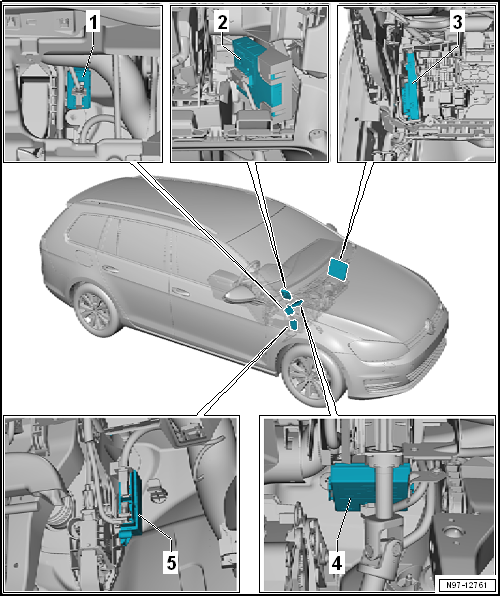 1
2
3
5
4
N97-12761