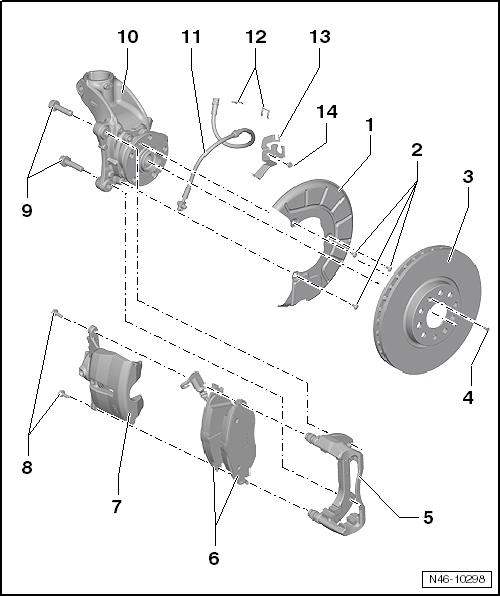 10
11
12
13
14
1
2
3
9
4
8
7
6
5
N46-10298