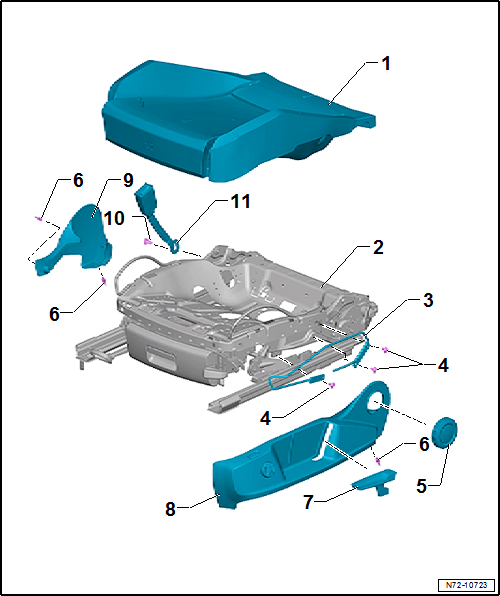 1

6

9

10

11

2

6

3

4

4

6

5

7

8

N72-10723