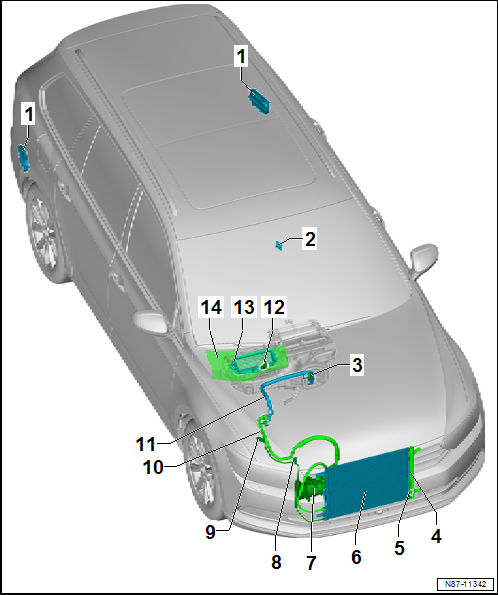 1
1
2
14
13
12
3
11
10
9
8
7
6
5
4
N87-11342