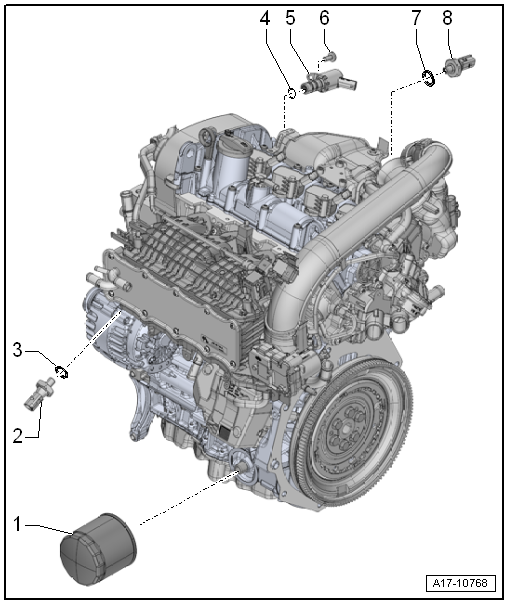 4
5
6
7
8
3
2
1
A17-10768