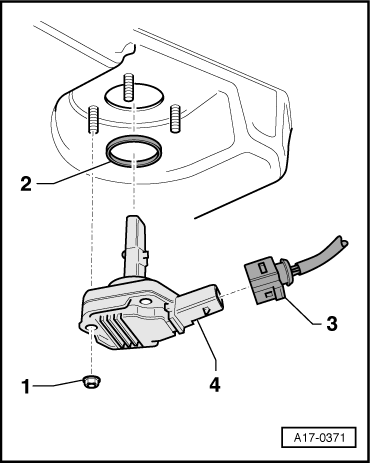 2
3
1
4
A17-0371