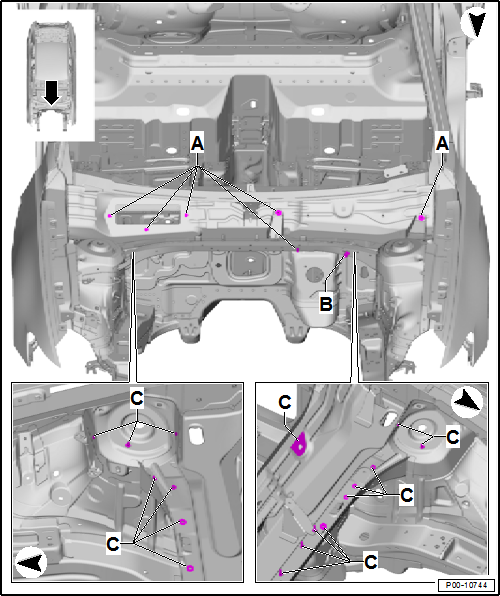 A
A
B
C
C
C
C
C
C
P00-10744