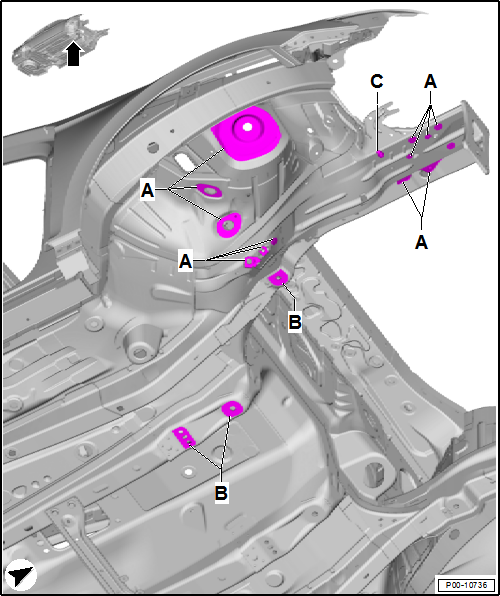 C
A
A
A
A
B
B
P00-10736