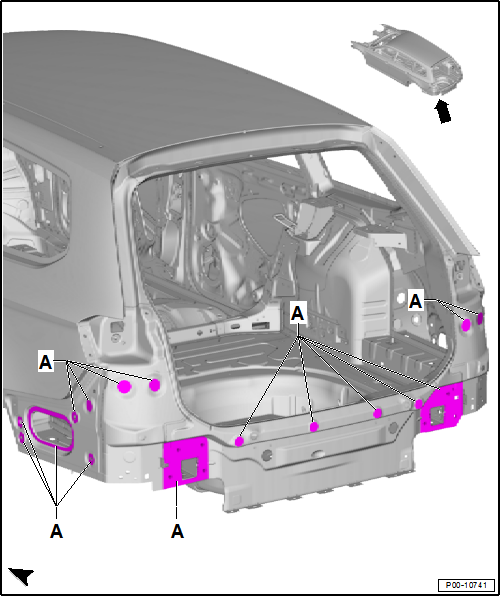 A
A
A
A
A
P00-10741