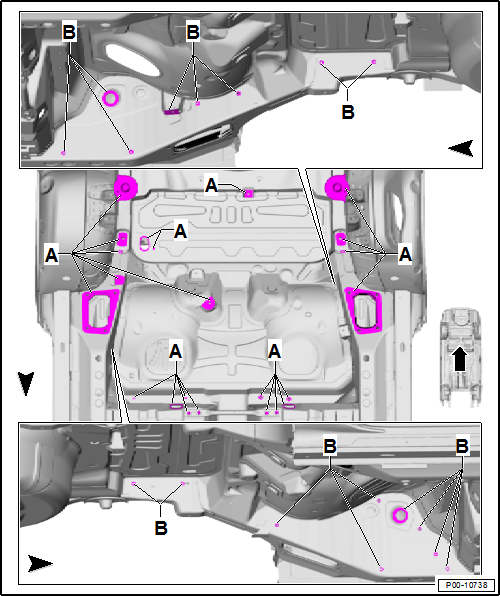 B
B
B
A
A
A
A
A
A
B
B
B
P00-10738