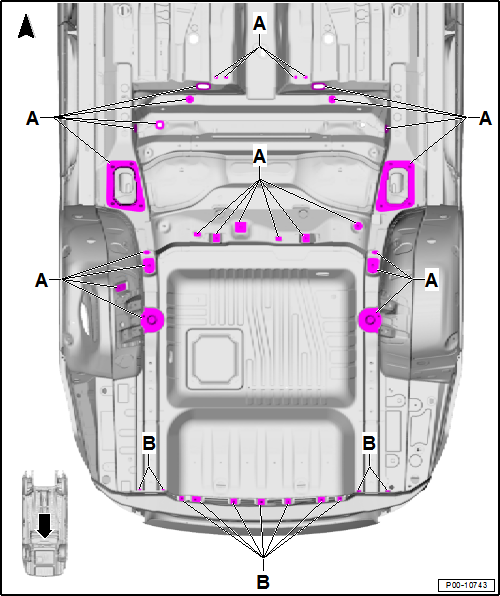 A
A
A
A
A
A
B
B
B
P00-10743