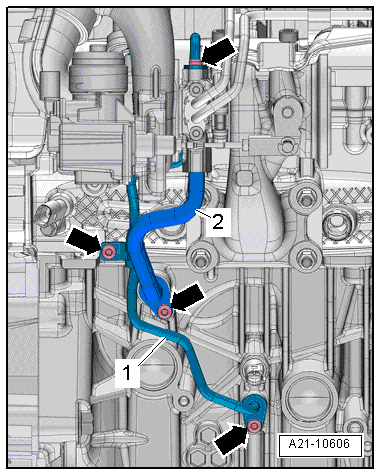 2

1

A21-10606