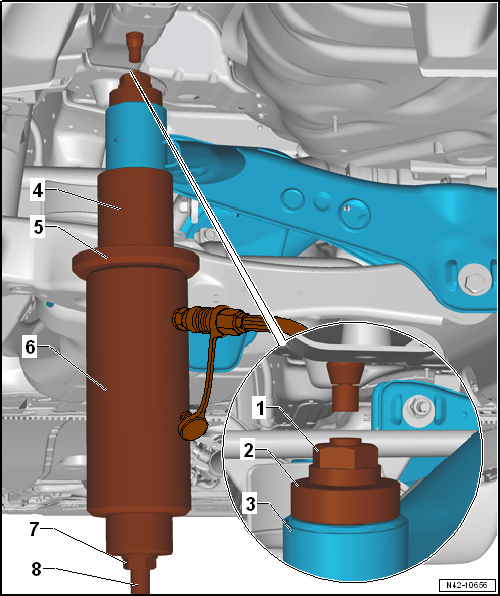 4
5
6
7
8
1
2
3
N42-10656