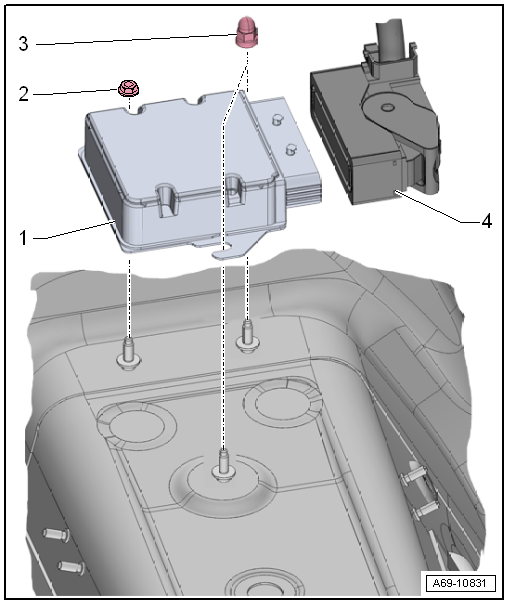 3
2
1
4
A69-10831