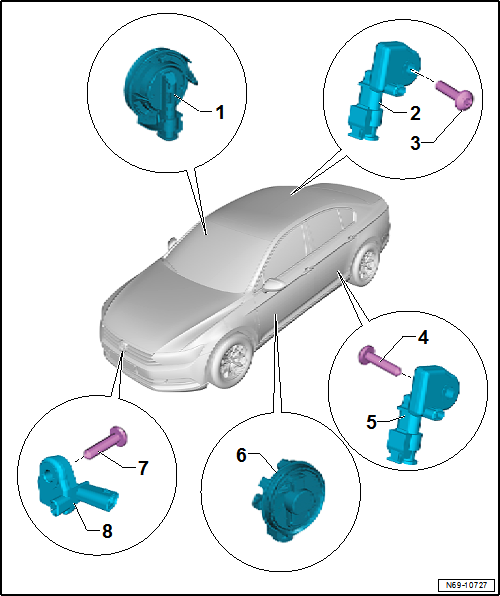 1

2

3

4

5

6

7

8

N69-10727