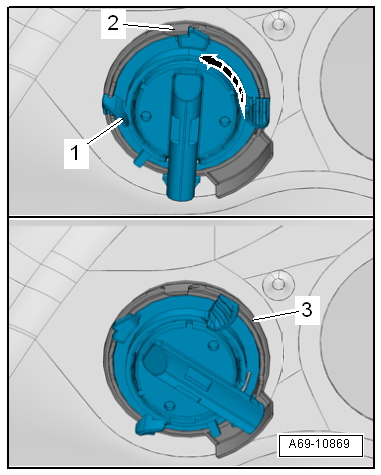 2

1

3

A69-10869