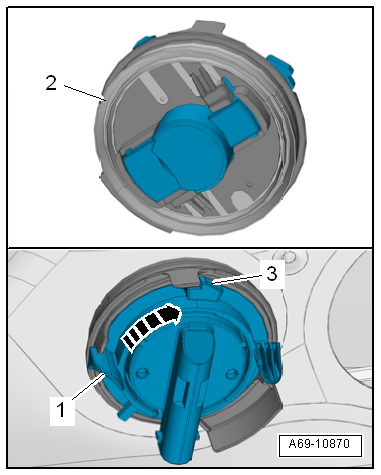 2

3

1

A69-10870