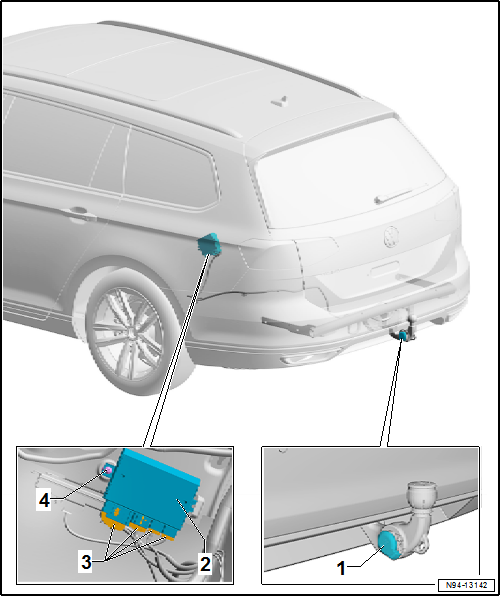 4
3
2
1
N94-13142