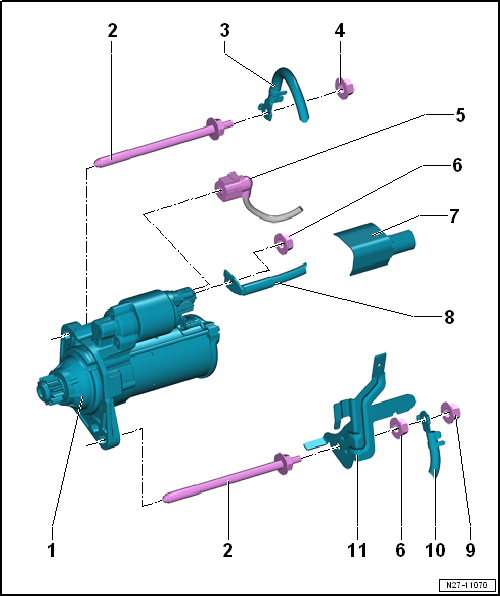 2
3
4
5
6
7
8
1
2
11
6
10
9
N27-11070