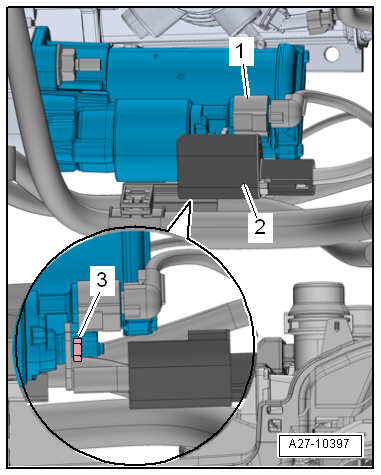 1
2
3
A27-10397