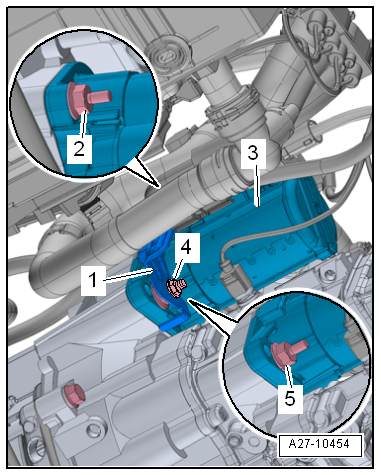 2
3
4
1
5
A27-10454