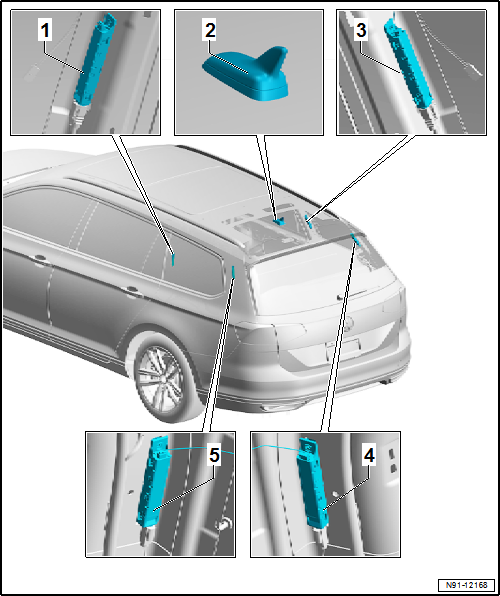 1
2
3
5
4
N91-12168