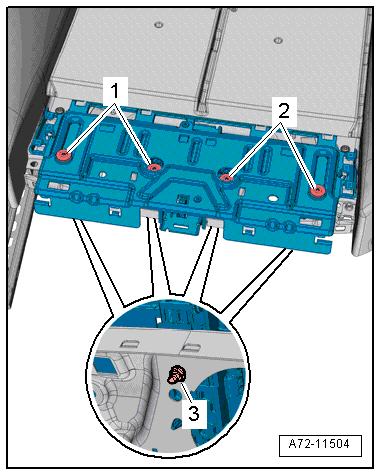 1
2
3
A72-11504