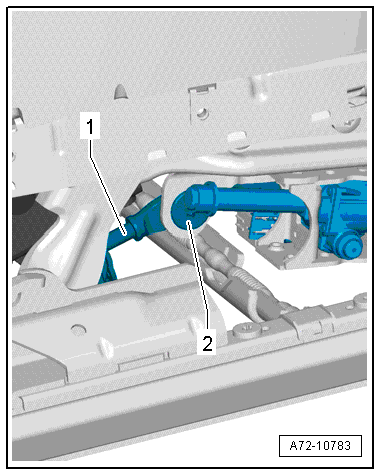 1
2
A72-10783