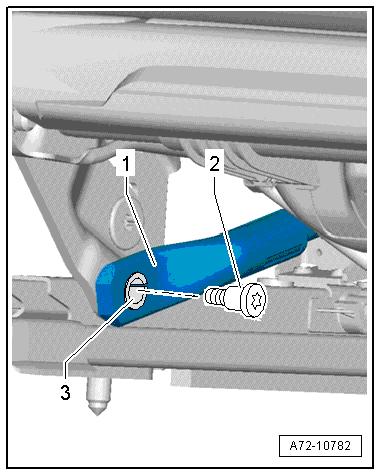 1
2
3
A72-10782