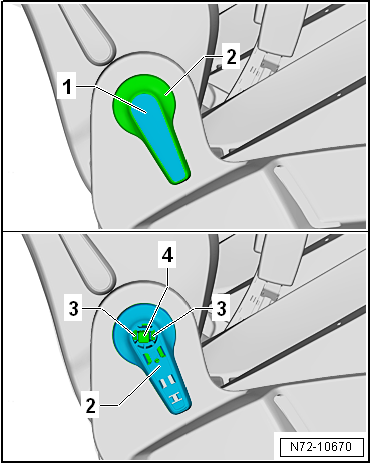 1
2
4
3
3
2
N72-10670