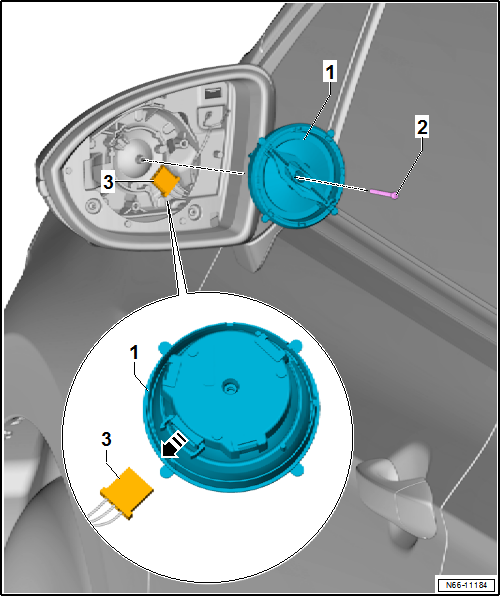 1
2
3
1
3
N66-11184