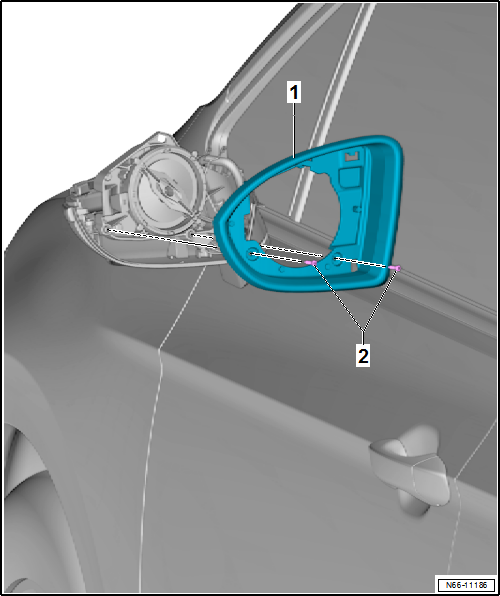 1

2

N66-11186