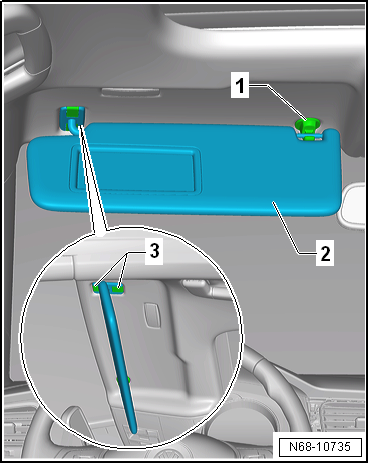 1
2
3
N68-10735