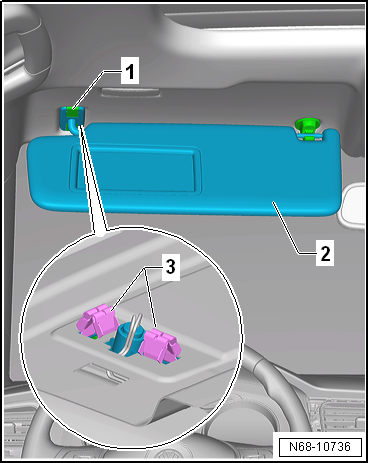 1
2
3
N68-10736