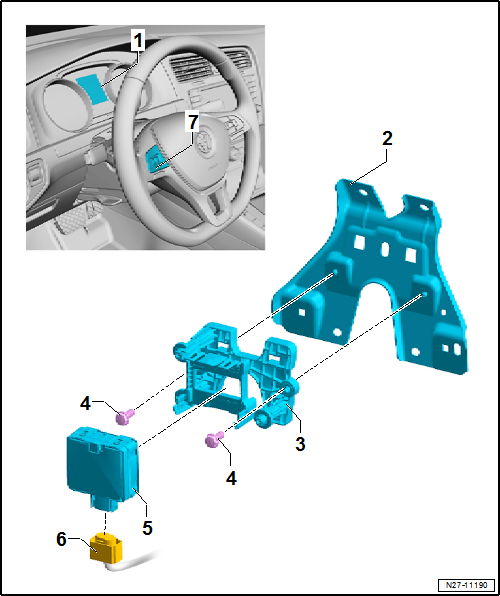 1
7
2
4
3
4
5
6
N27-11190