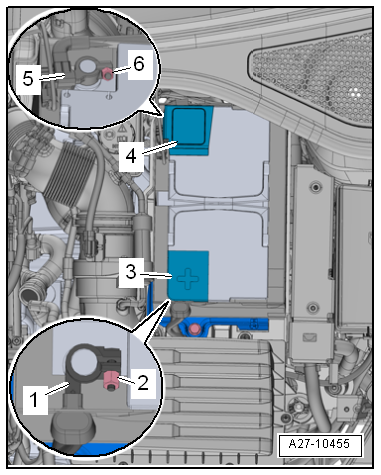 5
6
4
3
1
2
A27-10455