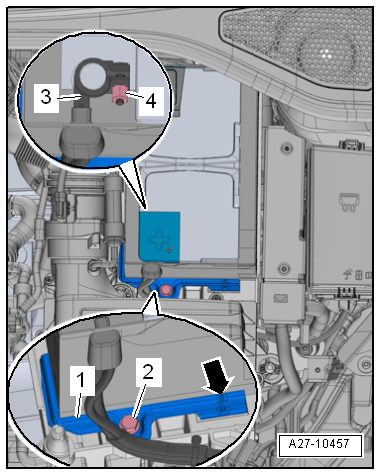 3
4
1
2
A27-10457