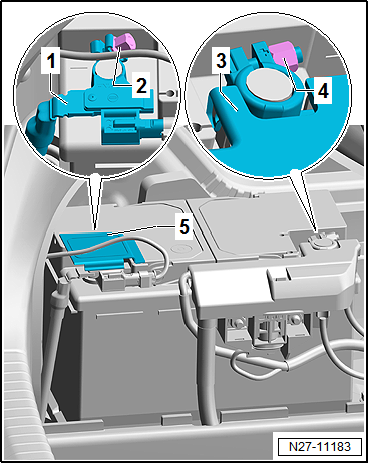 1
2
3
4
5
N27-11183