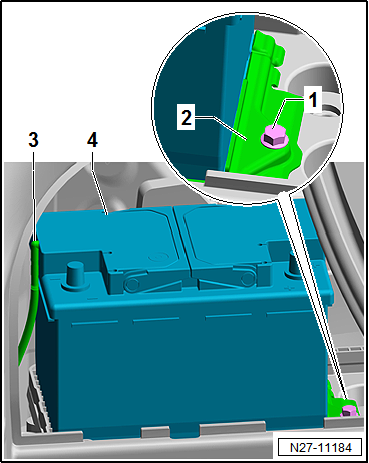 1
2
3
4
N27-11184