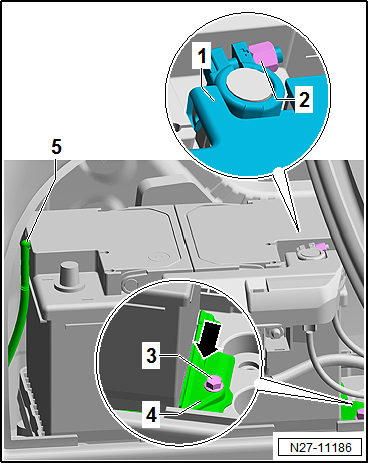 1
2
5
3
4
N27-11186