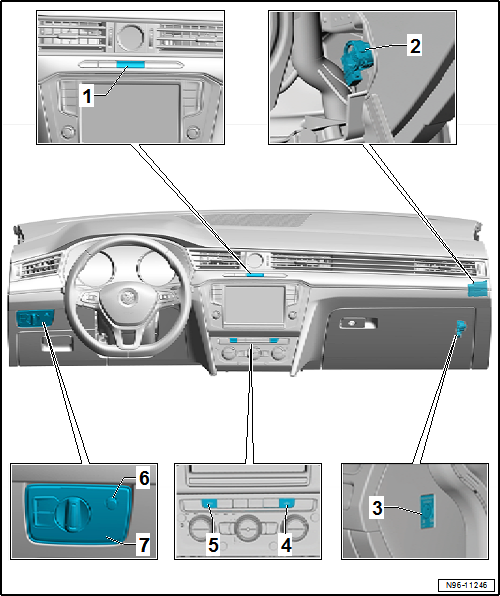 1

2

6

7

5

4

3

N96-11246