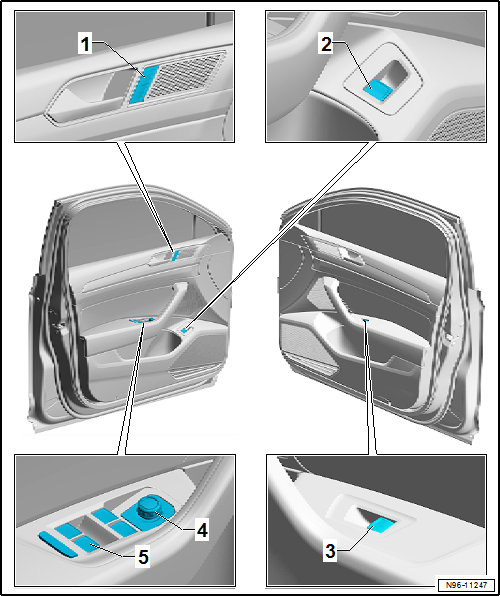 1
2
4
5
3
N96-11247