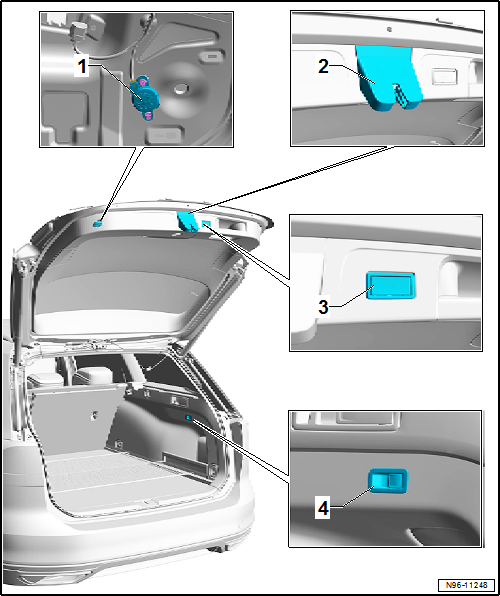 1
2
3
4
N96-11248