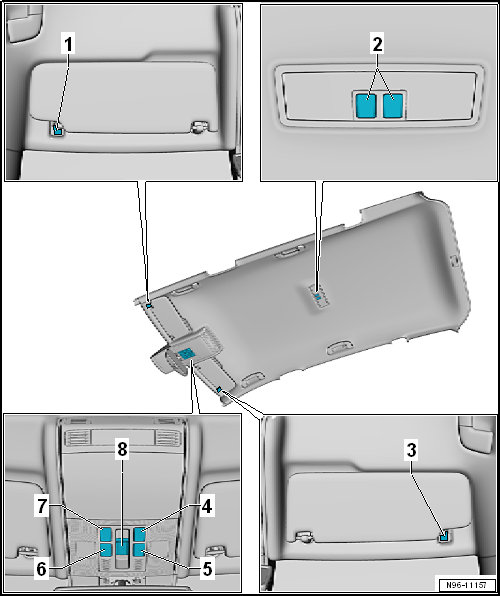 1
2
8
7
4
6
5
3
N96-11157