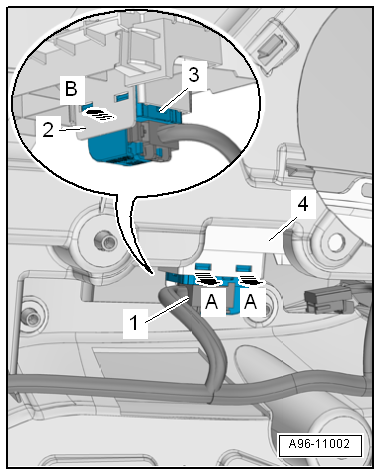 B
3
2
4
A
A
1
A96-11002