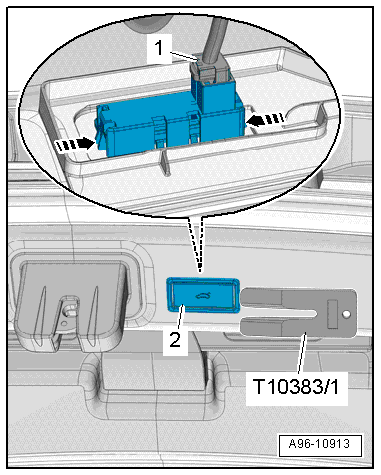 1
2
T10383/1
A96-10913